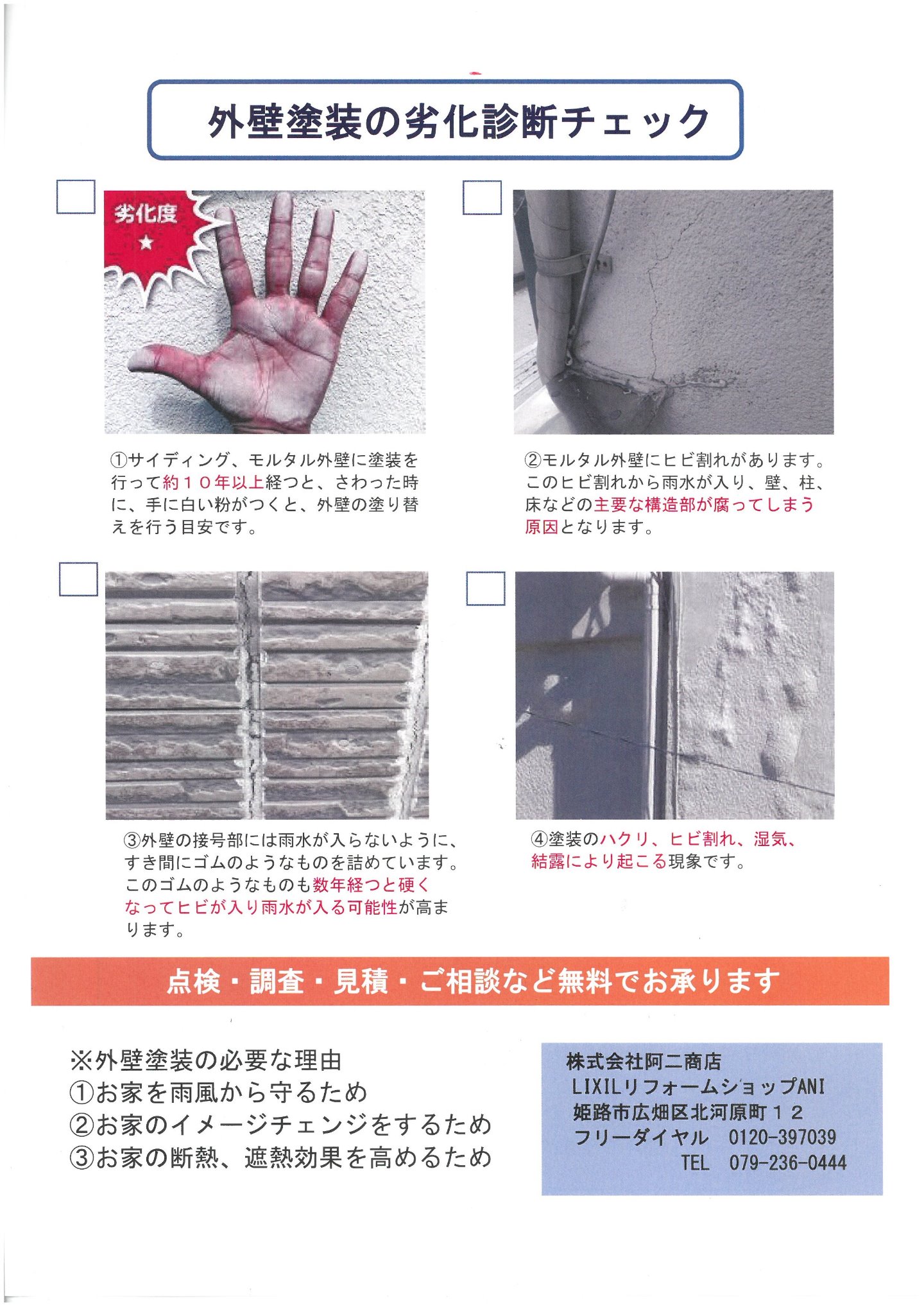 外壁塗装の劣化診断チェック

劣化度
★

①サイディング、モルタル外壁に塗装を行って約１０年以上経つと、さわった時に、手に白い粉がつくと、外壁の塗り替えを行う目安です。

②モルタル外壁にヒビ割れがあります。このヒビ割れから雨水が入り、壁、柱、床などの主要な構造部が腐ってしまう原因となります。

③外壁の接号部には雨水が入らないように、すき間にゴムのようなものを詰めています。このゴムのようなものも数年経つと硬くなってヒビが入り雨水が入る可能性が高まります。

④塗装のハクリ、ヒビ割れ、湿気、結露により起こる現象です。

点検・調査・見積・ご相談など無料でお承ります

※外壁塗装の必要な理由
①お家を雨風から守るため
②お家のイメージチェンジをするため
③お家の断熱、遮熱効果を高めるため

株式会社阿二商店
LIXILリフォームショップANI
姫路市広畑区北河原町１２
フリーダイヤル 0120-397039
TEL 079-236-0444